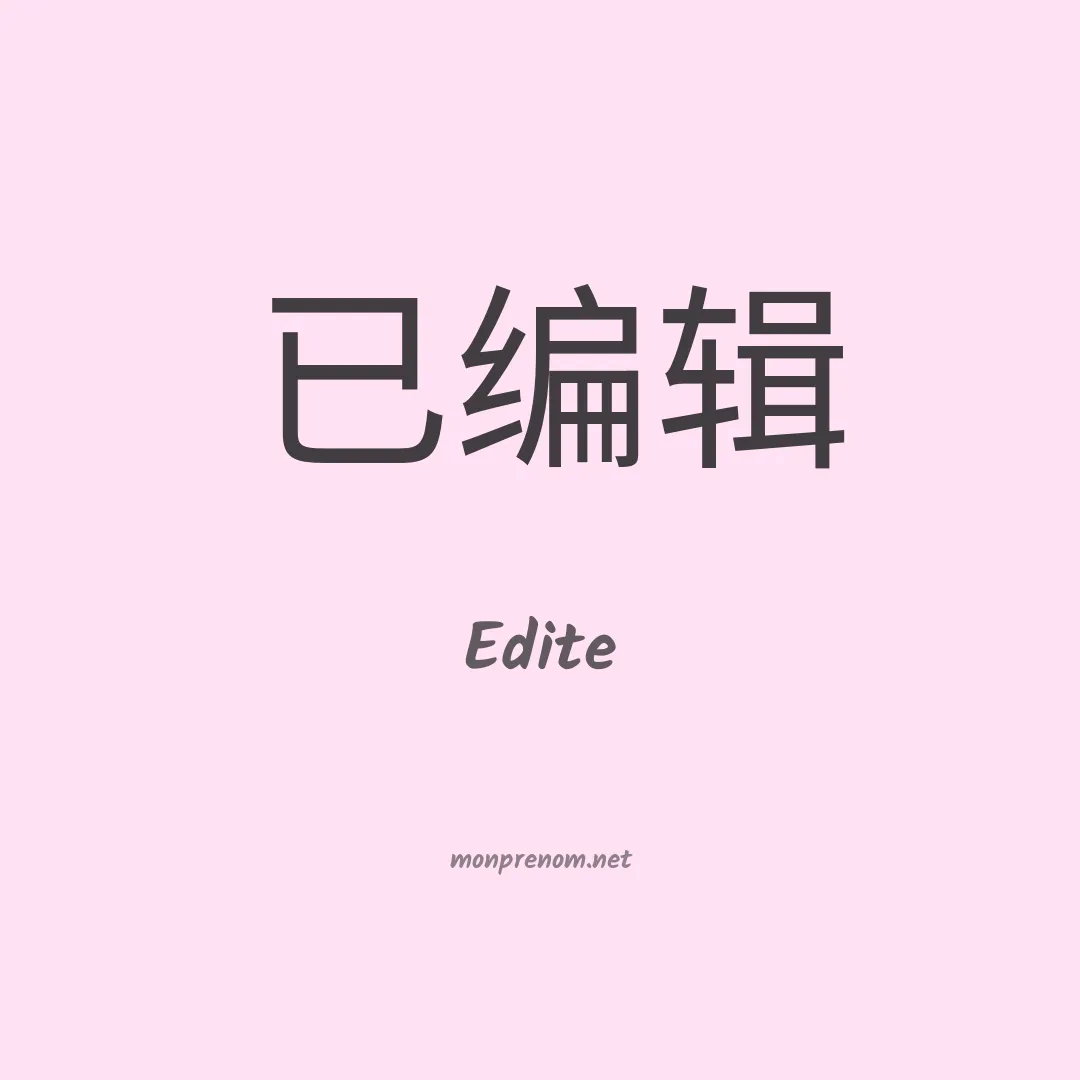 已编辑

Edite

monprenom.net